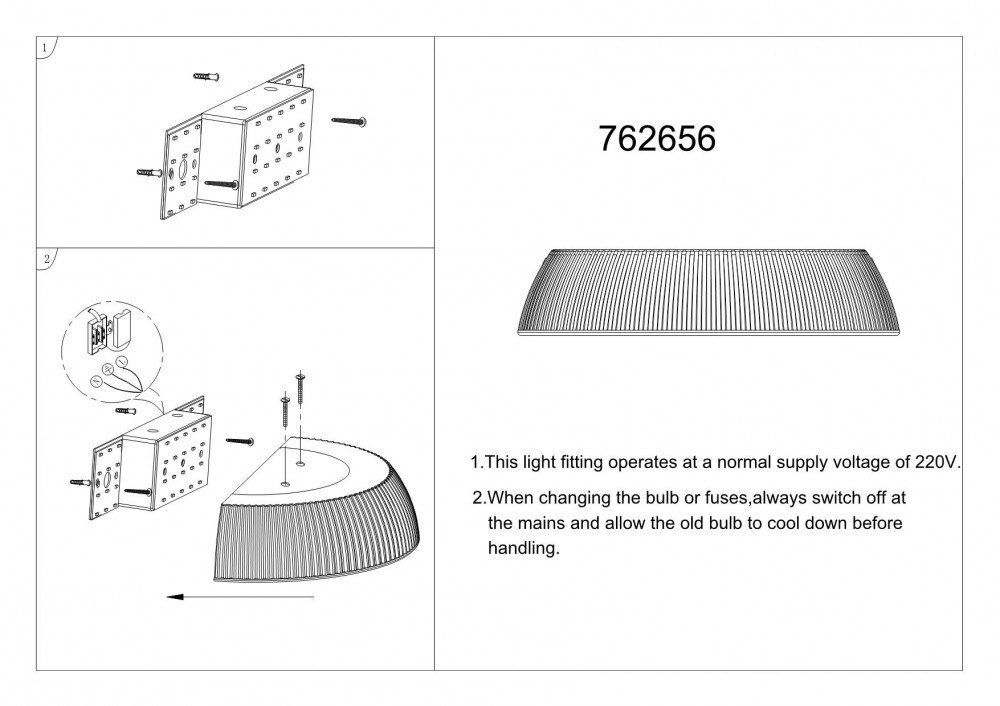 1

2

762656

1.This light fitting operates at a normal supply voltage of 220V.

2.When changing the bulb or fuses,always switch off at the mains and allow the old bulb to cool down before handling.